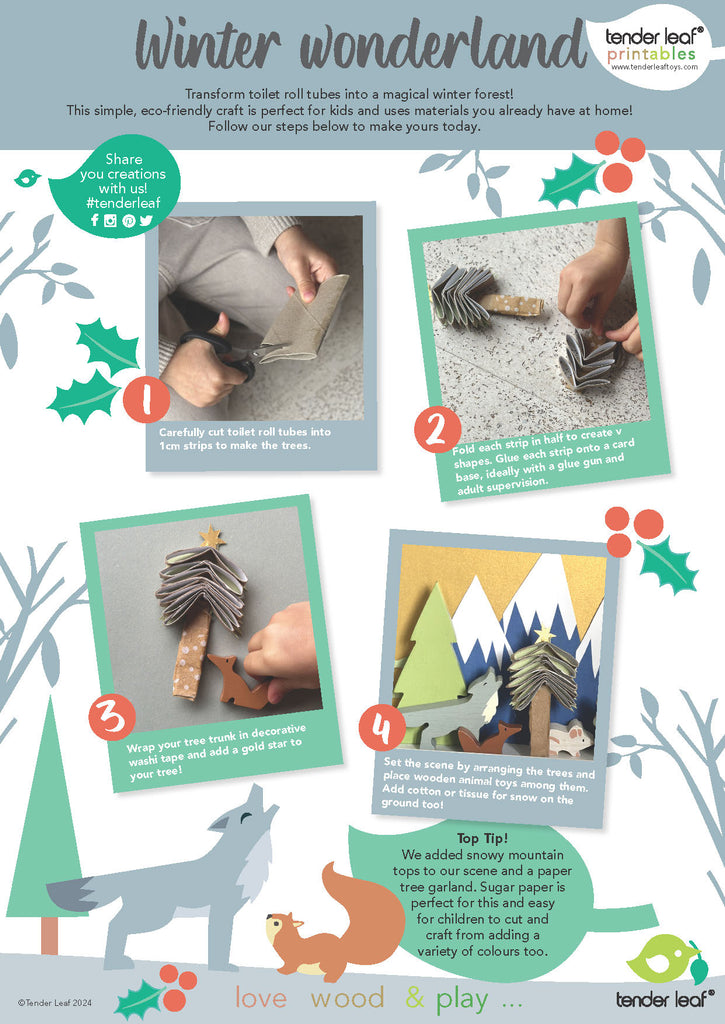 Winter wonderland

tender leaf® printables
www.tenderleaftoys.com

Transform toilet roll tubes into a magical winter forest!
This simple, eco-friendly craft is perfect for kids and uses materials you already have at home!
Follow our steps below to make yours today.

Share you creations with us! #tenderleaf

1
Carefully cut toilet roll tubes into 1cm strips to make the trees.

2
Fold each strip in half to create v shapes. Glue each strip onto a card base, ideally with a glue gun and adult supervision.

3
Wrap your tree trunk in decorative washi tape and add a gold star to your tree!

4
Set the scene by arranging the trees and place wooden animal toys among them. Add cotton or tissue for snow on the ground too!

Top Tip!
We added snowy mountain tops to our scene and a paper tree garland. Sugar paper is perfect for this and easy for children to cut and craft from adding a variety of colours too.

©Tender Leaf 2024

love wood & play ...

tender leaf®